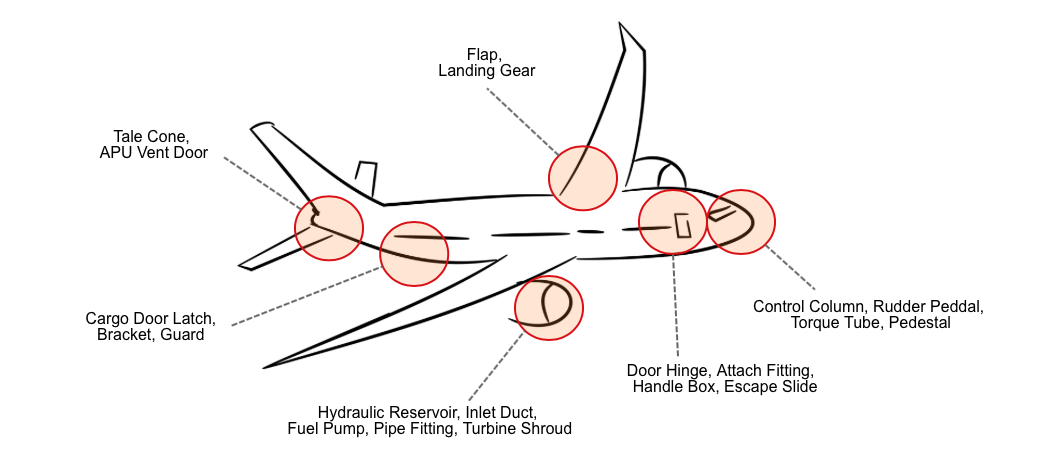 Flap,
Landing Gear

Tale Cone,
APU Vent Door

Cargo Door Latch,
Bracket, Guard

Control Column, Rudder Peddal,
Torque Tube, Pedestal

Door Hinge, Attach Fitting,
Handle Box, Escape Slide

Hydraulic Reservoir, Inlet Duct,
Fuel Pump, Pipe Fitting, Turbine Shroud